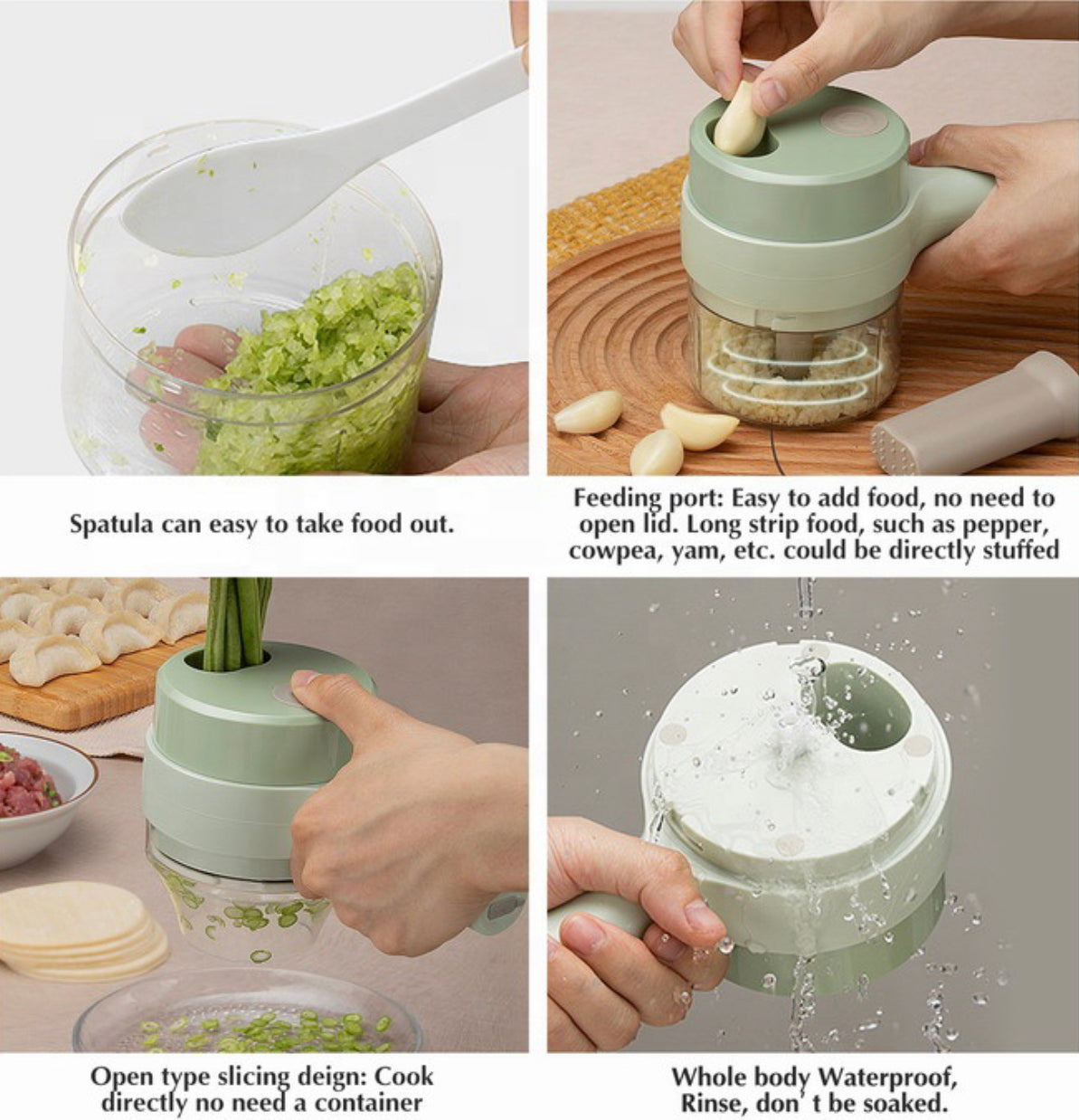 Spatula can easy to take food out.

Feeding port: Easy to add food, no need to open lid. Long strip food, such as pepper, cowpea, yam, etc. could be directly stuffed

Open type slicing deign: Cook directly no need a container

Whole body Waterproof, Rinse, don' t be soaked.